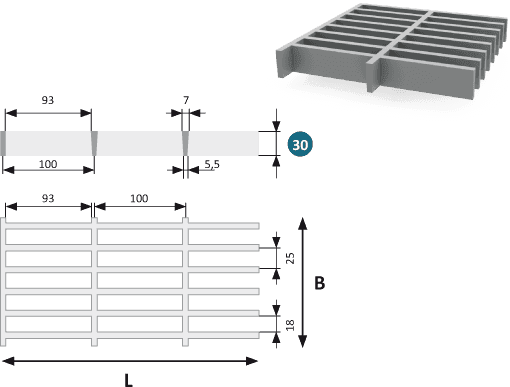 93
7
30
100
5,5
93
100
25
B
18
L